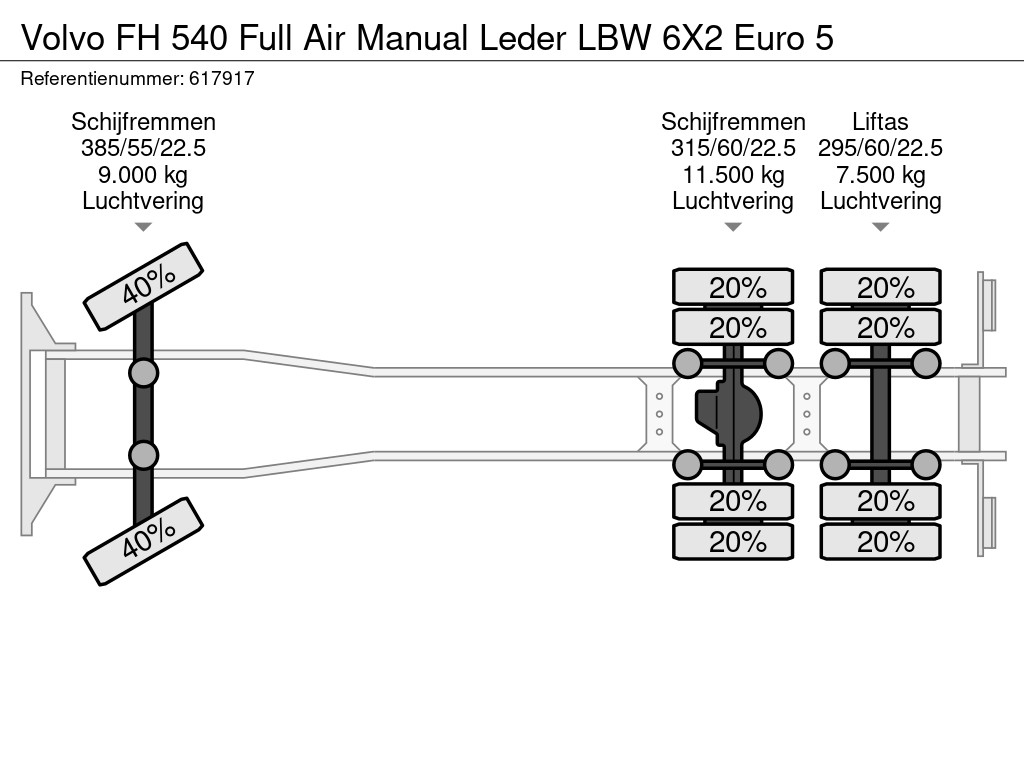 Volvo FH 540 Full Air Manual Leder LBW 6X2 Euro 5

Referentienummer: 617917

Schijfremmen
385/55/22.5
9.000 kg
Luchtvering

Schijfremmen
315/60/22.5
11.500 kg
Luchtvering

Liftas
295/60/22.5
7.500 kg
Luchtvering

40%

40%

20%
20%
20%
20%

20%
20%
20%
20%