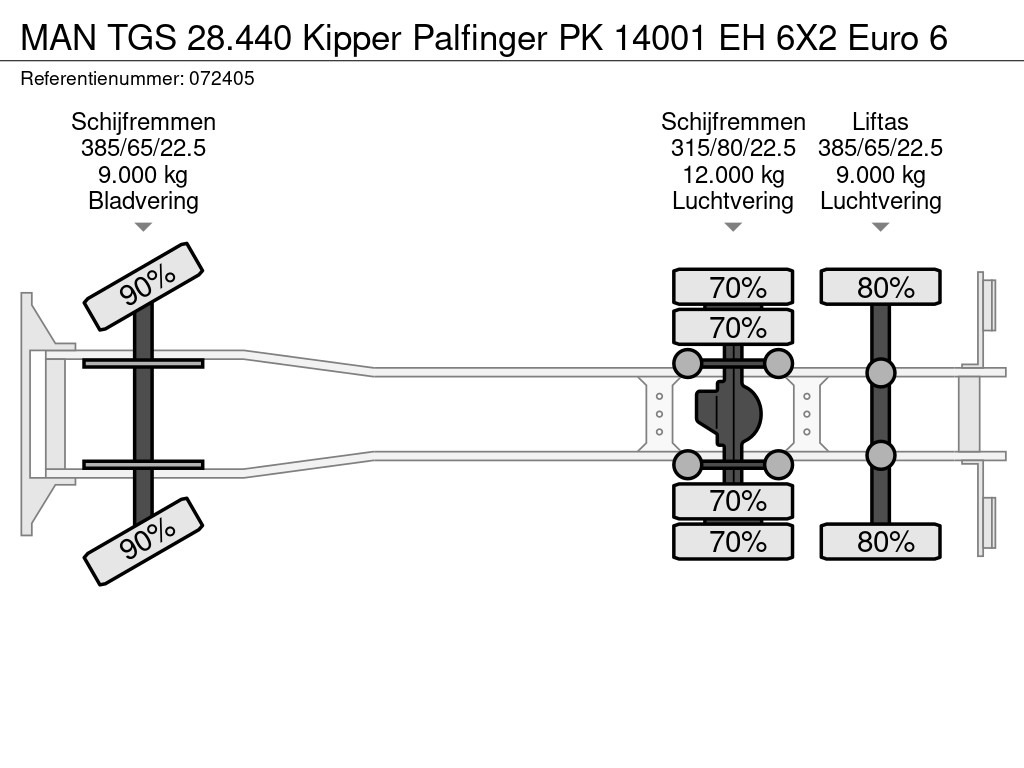 MAN TGS 28.440 Kipper Palfinger PK 14001 EH 6X2 Euro 6
Referentienummer: 072405

Schijfremmen
385/65/22.5
9.000 kg
Bladvering

Schijfremmen
315/80/22.5
12.000 kg
Luchtvering

Liftas
385/65/22.5
9.000 kg
Luchtvering

90%
90%
70%
70%
70%
70%
80%
80%