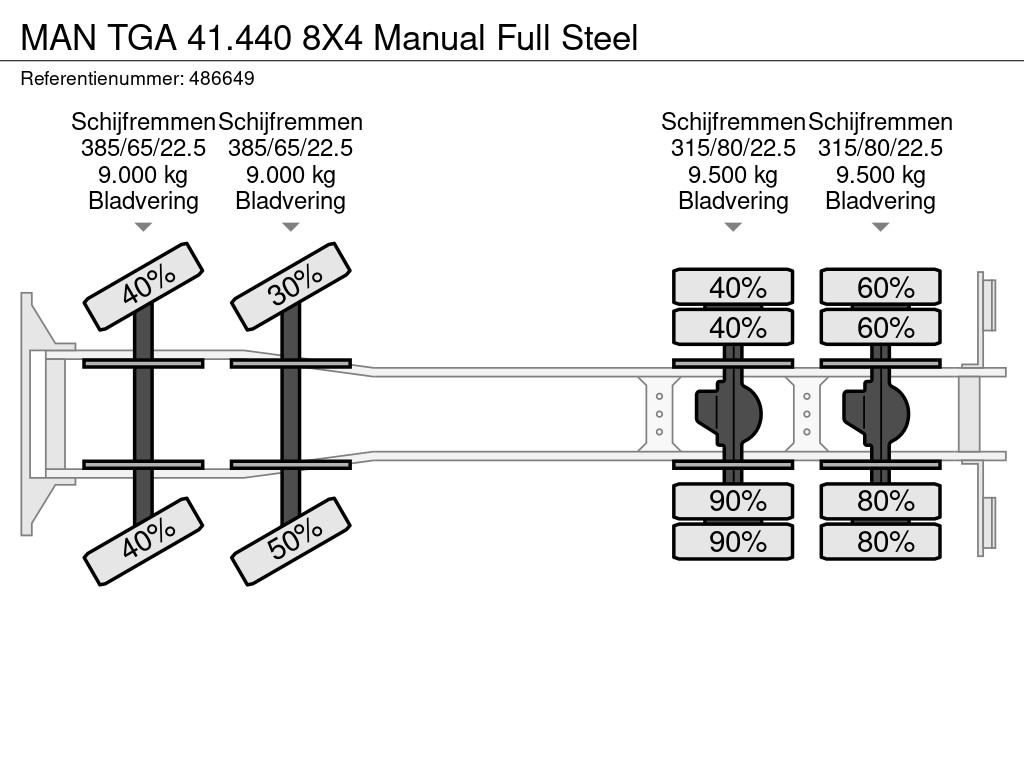 MAN TGA 41.440 8X4 Manual Full Steel

Referentienummer: 486649

Schijfremmen
385/65/22.5
9.000 kg
Bladvering

Schijfremmen
385/65/22.5
9.000 kg
Bladvering

Schijfremmen
315/80/22.5
9.500 kg
Bladvering

Schijfremmen
315/80/22.5
9.500 kg
Bladvering

40%
30%
40%
40%
60%
60%
40%
50%
90%
90%
80%
80%