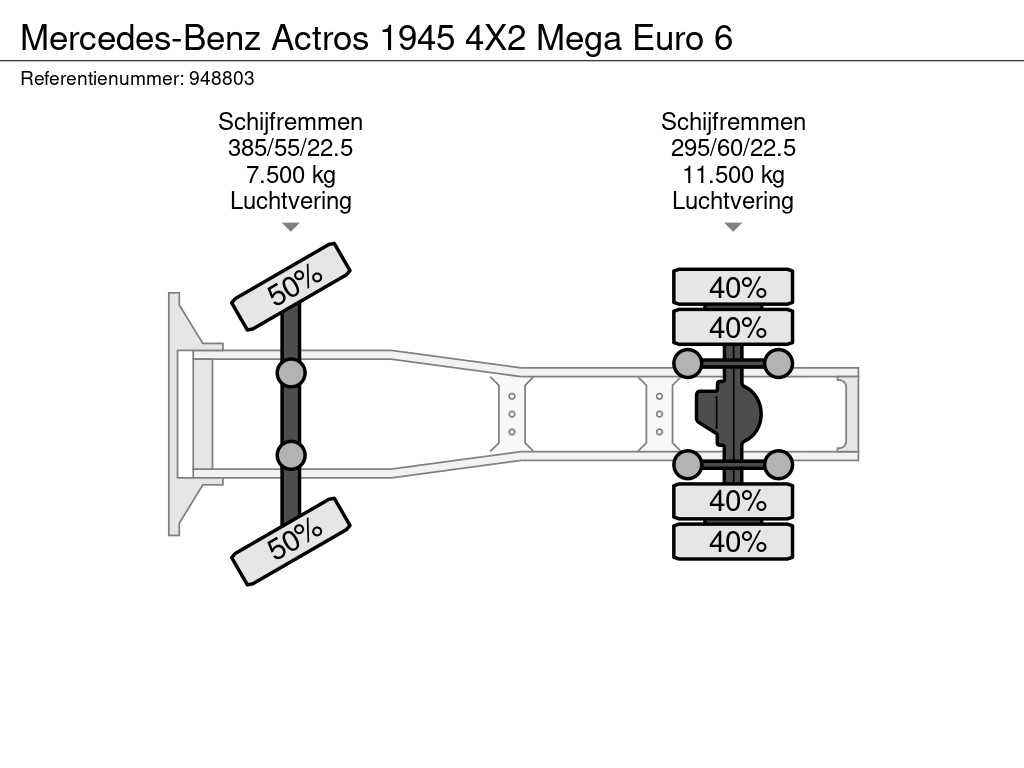 Mercedes-Benz Actros 1945 4X2 Mega Euro 6

Referentienummer: 948803

Schijfremmen
385/55/22.5
7.500 kg
Luchtvering

Schijfremmen
295/60/22.5
11.500 kg
Luchtvering

50%

50%

40%

40%

40%

40%