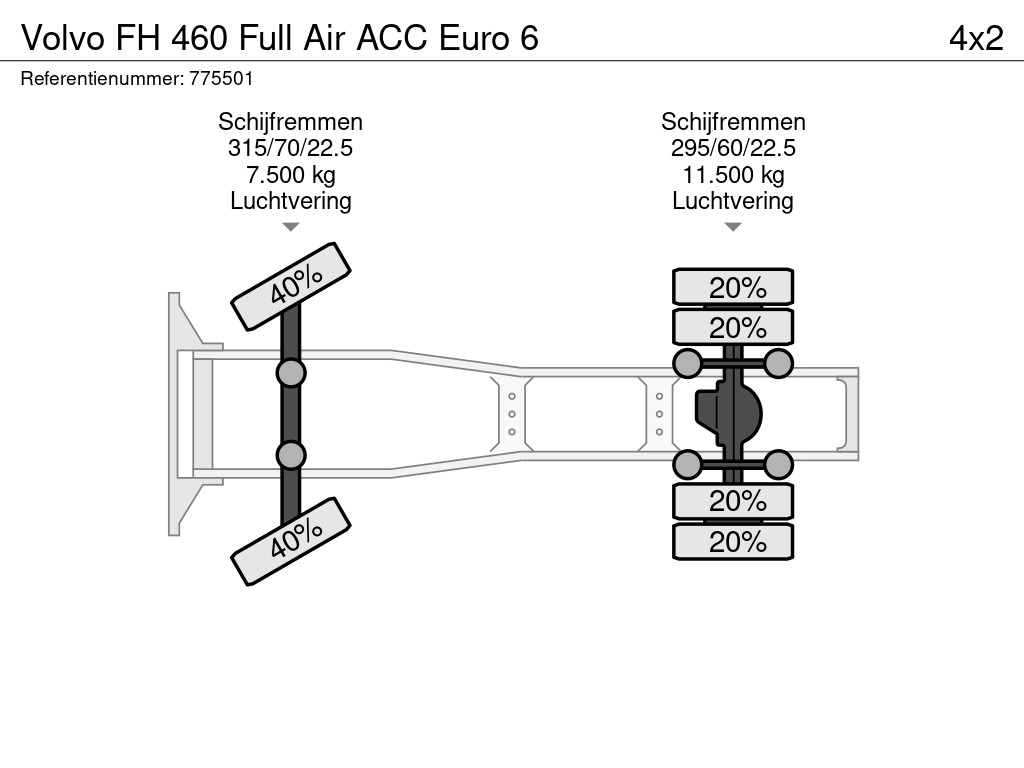 Volvo FH 460 Full Air ACC Euro 6

4x2

Referentienummer: 775501

Schijfremmen
315/70/22.5
7.500 kg
Luchtvering

Schijfremmen
295/60/22.5
11.500 kg
Luchtvering

40%

40%

20%

20%

20%

20%