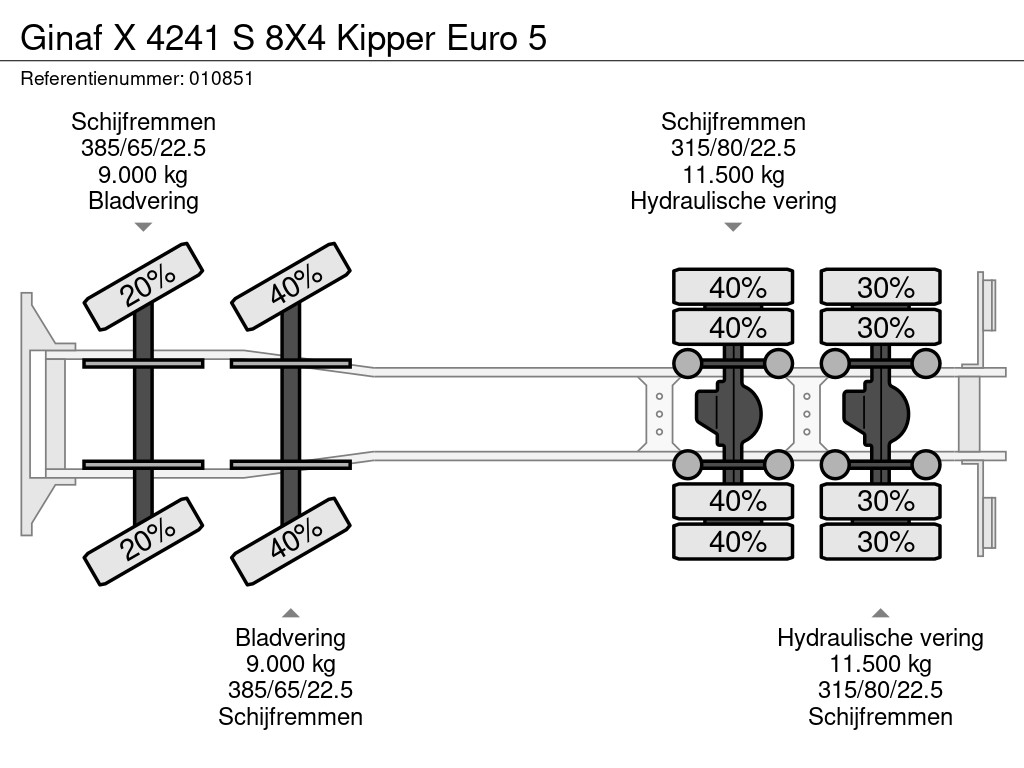 Ginaf X 4241 S 8X4 Kipper Euro 5

Referentienummer: 010851

Schijfremmen
385/65/22.5
9.000 kg
Bladvering

Schijfremmen
315/80/22.5
11.500 kg
Hydraulische vering

20%
40%
40%
30%
40%
30%
40%
30%
40%
30%
20%
40%

Bladvering
9.000 kg
385/65/22.5
Schijfremmen

Hydraulische vering
11.500 kg
315/80/22.5
Schijfremmen