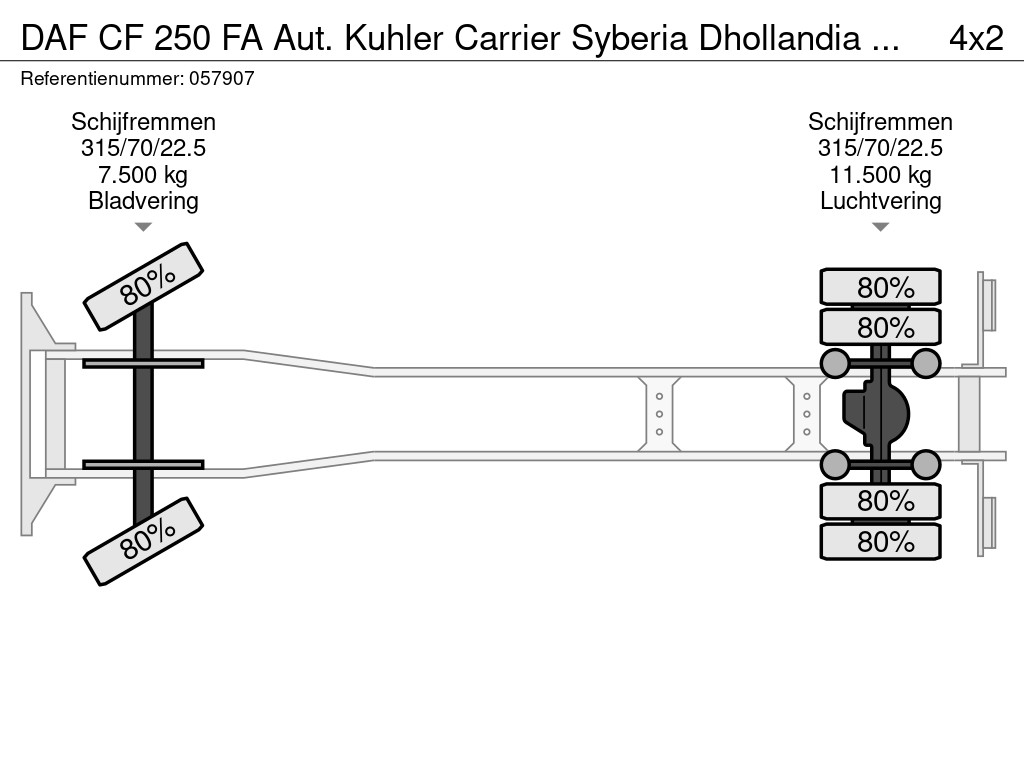 DAF CF 250 FA Aut. Kuhler Carrier Syberia Dhollandia ... 4x2
Referentienummer: 057907

Schijfremmen
315/70/22.5
7.500 kg
Bladvering

Schijfremmen
315/70/22.5
11.500 kg
Luchtvering

80%
80%

80%
80%
80%
80%